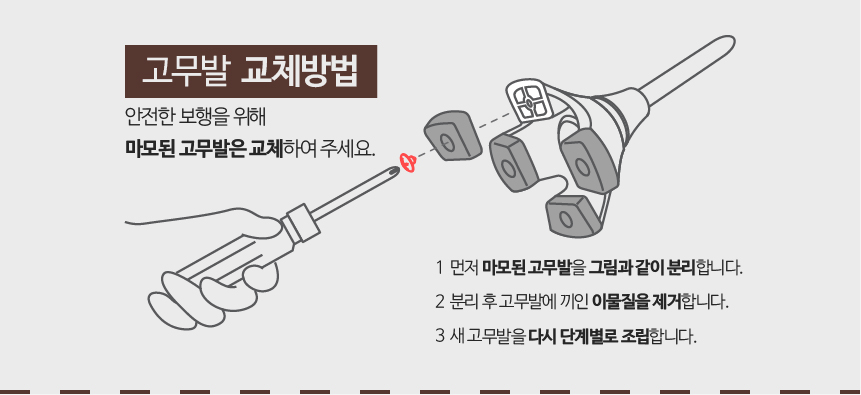 고무발 교체방법

안전한 보행을 위해
마모된 고무발은 교체하여 주세요.

1 먼저 마모된 고무발을 그림과 같이 분리합니다.
2 분리 후 고무발에 끼인 이물질을 제거합니다.
3 새 고무발을 다시 단계별로 조립합니다.