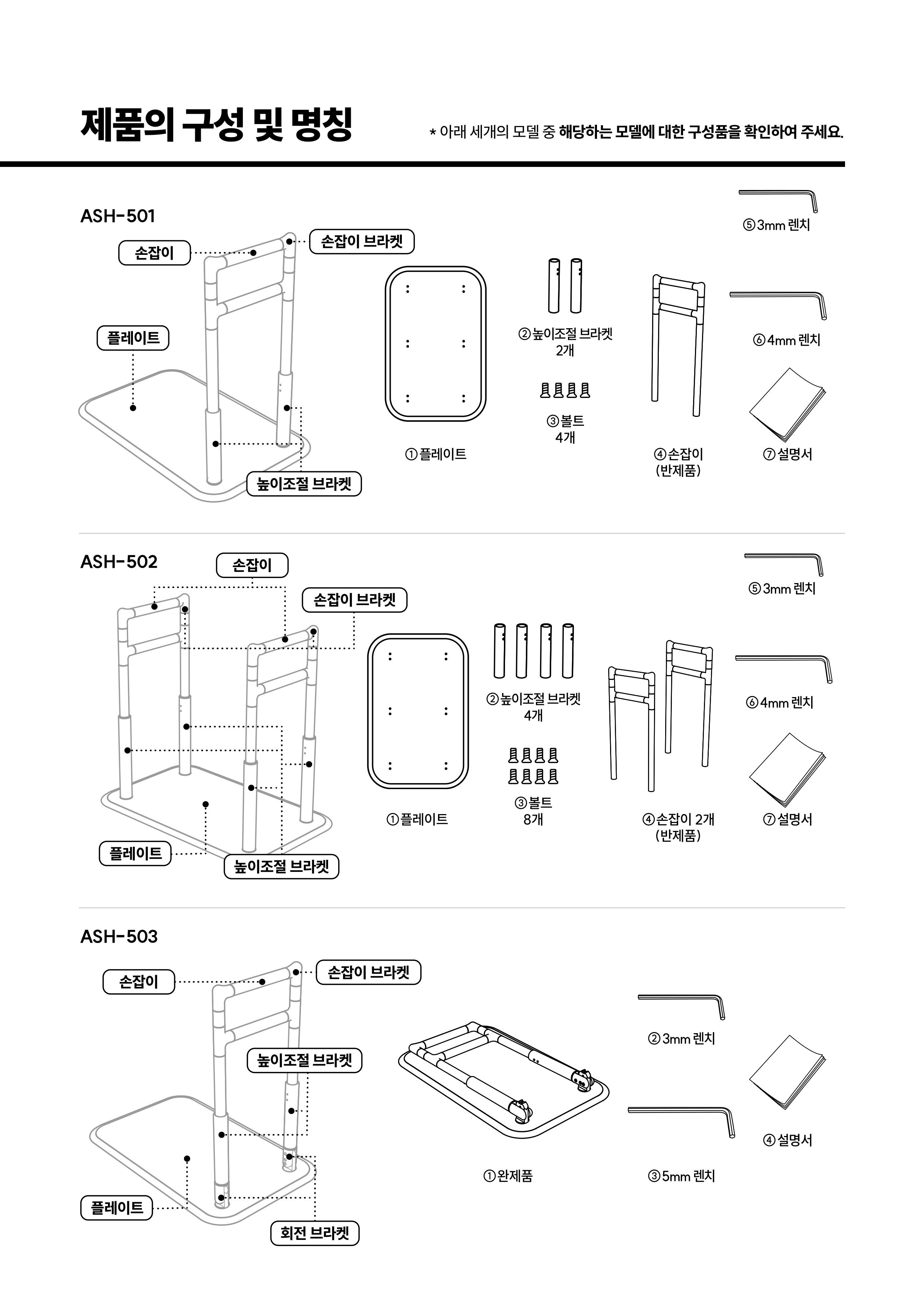 제품의 구성 및 명칭

* 아래 세개의 모델 중 해당하는 모델에 대한 구성품을 확인하여 주세요.

ASH-501

손잡이

손잡이 브라켓

플레이트

높이조절 브라켓

①플레이트

②높이조절 브라켓 2개

③볼트 4개

④손잡이 (반제품)

⑤3mm 렌치

⑥4mm 렌치

⑦설명서

ASH-502

손잡이

손잡이 브라켓

플레이트

높이조절 브라켓

①플레이트

②높이조절 브라켓 4개

③볼트 8개

④손잡이 2개 (반제품)

⑤3mm 렌치

⑥4mm 렌치

⑦설명서

ASH-503

손잡이

손잡이 브라켓

높이조절 브라켓

플레이트

회전 브라켓

①완제품

②3mm 렌치

③5mm 렌치

④설명서